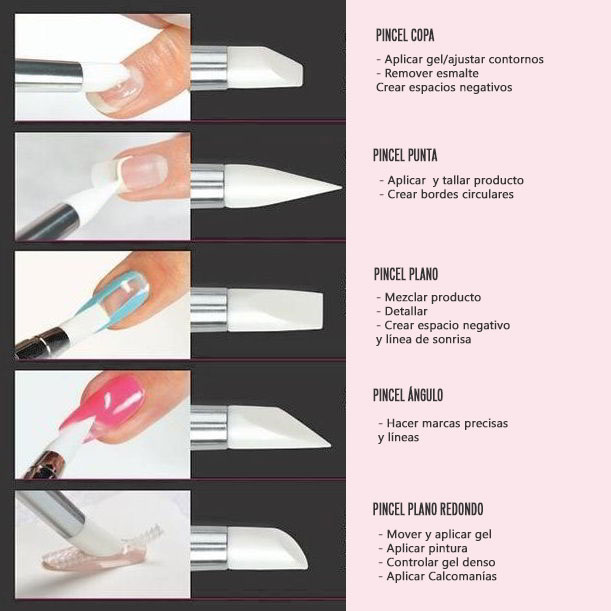 PINCEL COPA

- Aplicar gel/ajustar contornos
- Remover esmalte
Crear espacios negativos

PINCEL PUNTA

- Aplicar  y tallar producto
- Crear bordes circulares

PINCEL PLANO

- Mezclar producto
- Detallar
- Crear espacio negativo
y línea de sonrisa

PINCEL ÁNGULO

- Hacer marcas precisas
y líneas

PINCEL PLANO REDONDO

- Mover y aplicar gel
- Aplicar pintura
- Controlar gel denso
- Aplicar Calcomanías